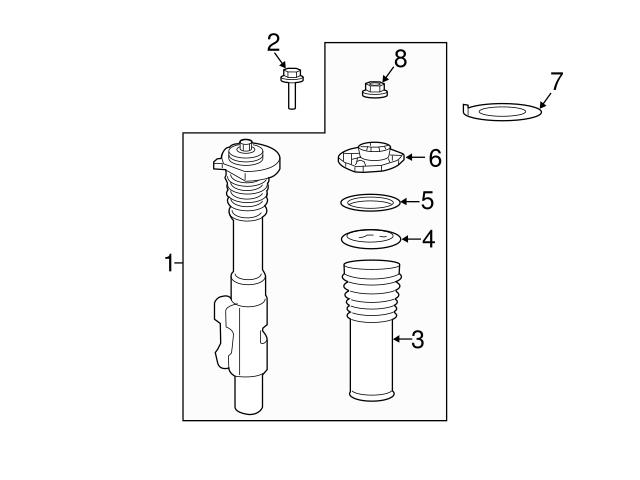 2
8
7
6
5
4
1
3