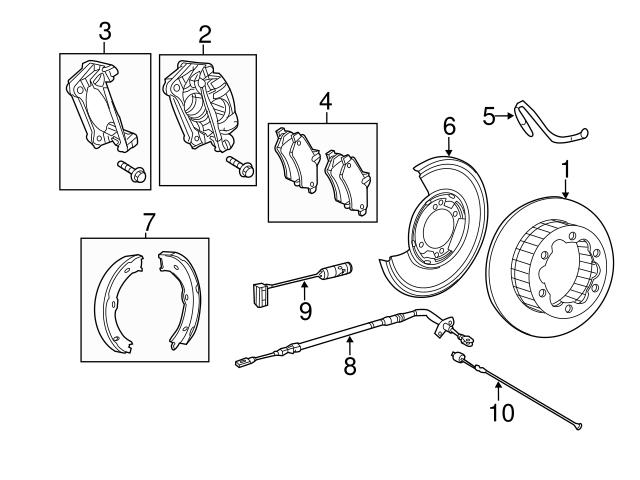 3
2
4
5
6
1
7
9
8
10