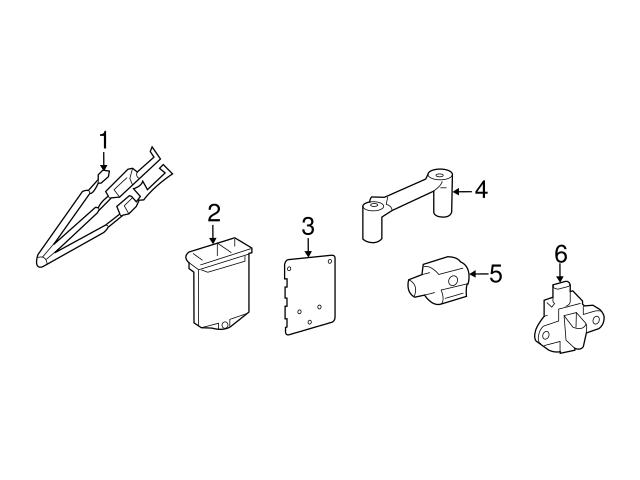 1
2
3
4
5
6