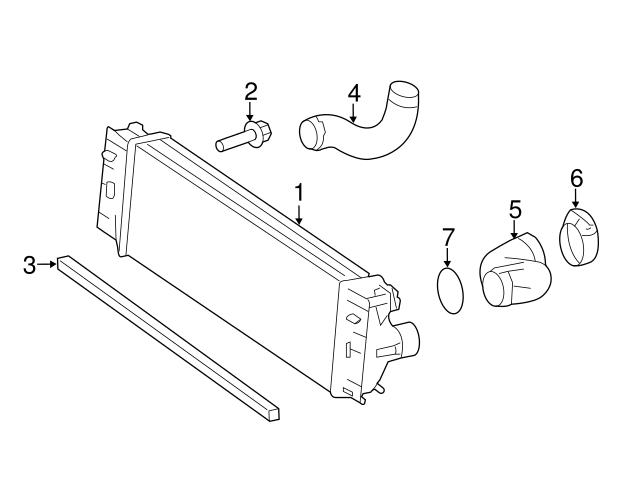 2
4
1
6
5
7
3