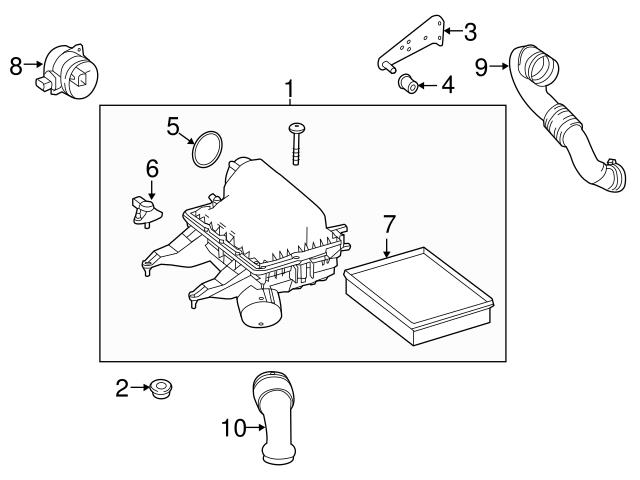 8
3
9
4
1
5
6
7
2
10