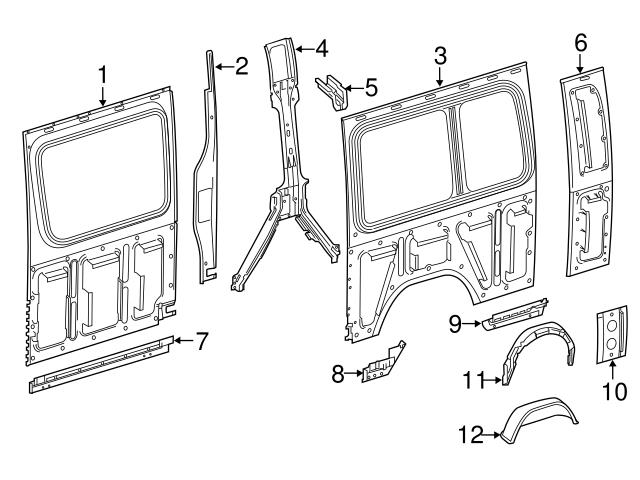 1
2
4
5
3
6
7
9
8
11
10
12