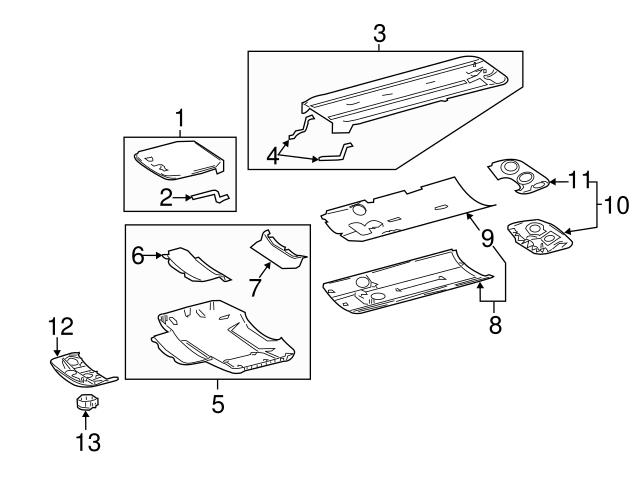 3
1
4
2
11
10
9
6
7
8
12
5
13