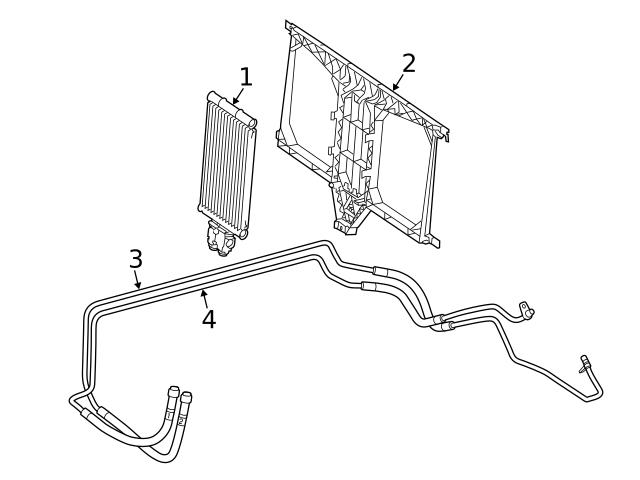 1
2
3
4