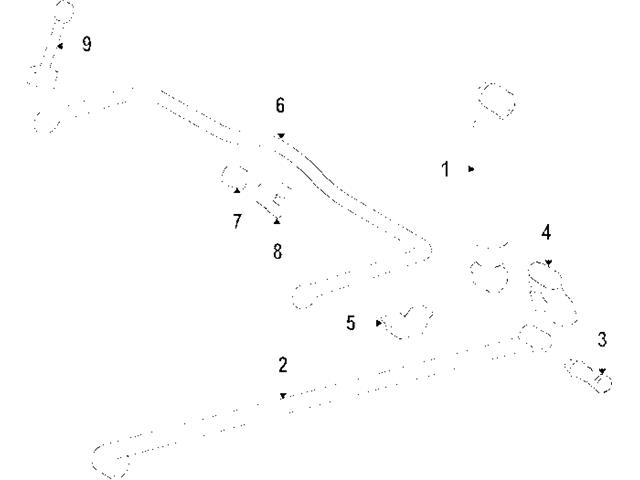 9

6

1

7

8

4

5

3

2