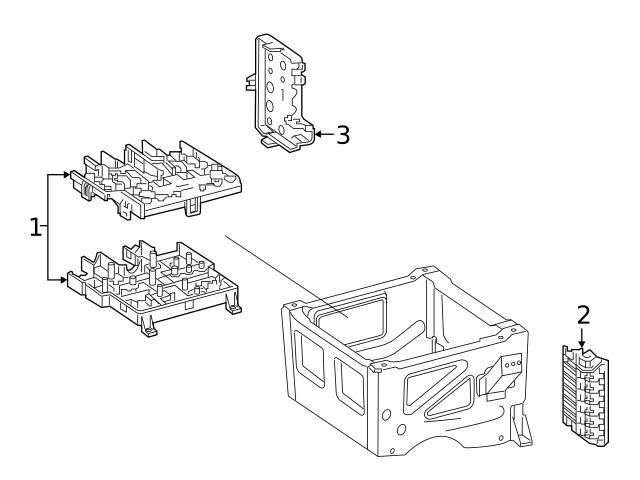 3
1
2