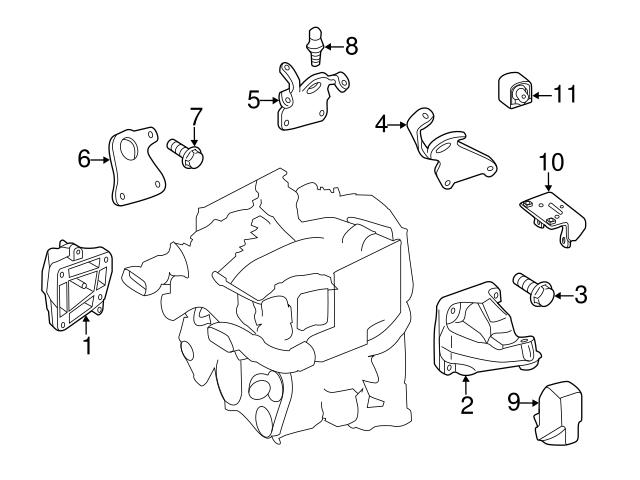 8
5
11
7
4
6
10
3
1
2
9