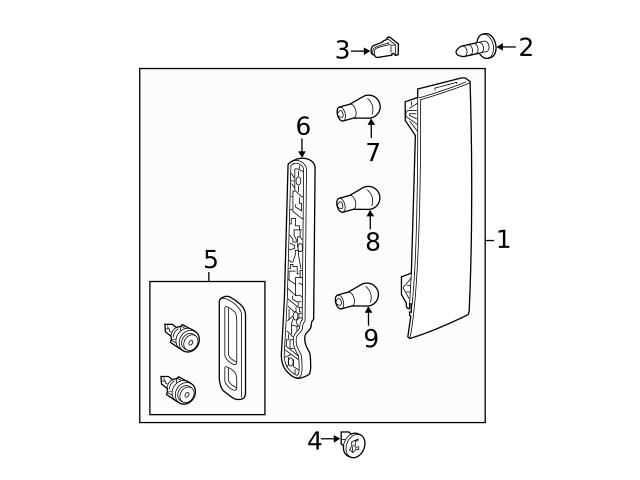 3
2
6
7
8
1
5
9
4