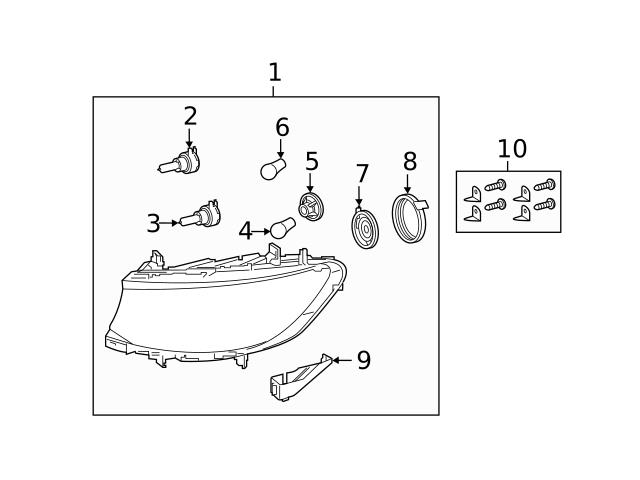 1
2
6
5
7
8
10
3
4
9