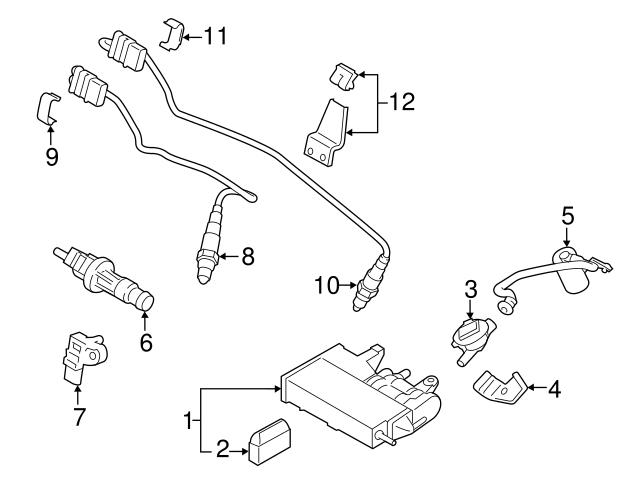 11
12
9
5
8
10
3
6
7
4
1
2