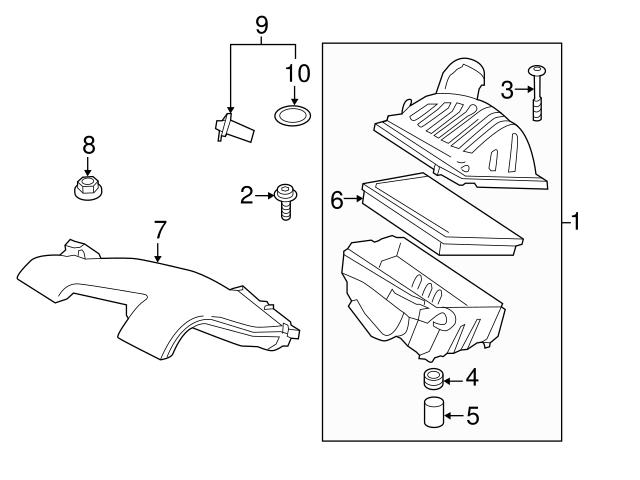 9
10
3
8
2
6
1
7
4
5