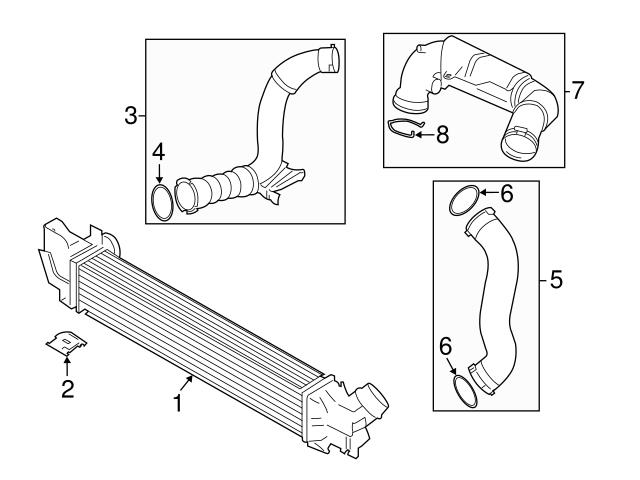 3
4
7
8
6
5
6
2
1