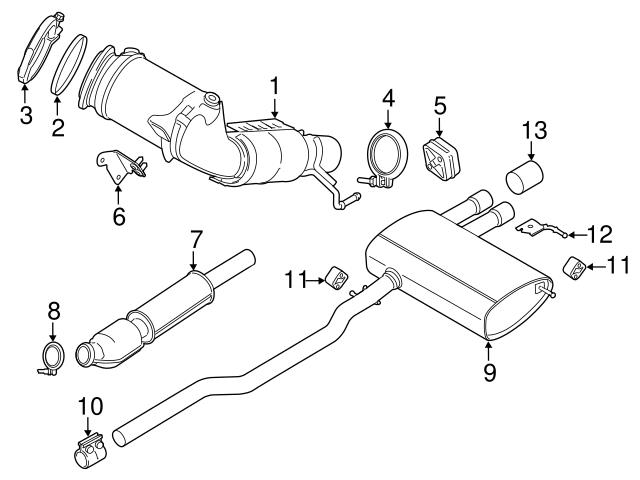 3
2
1
4
5
13
6
12
7
11
11
8
9
10