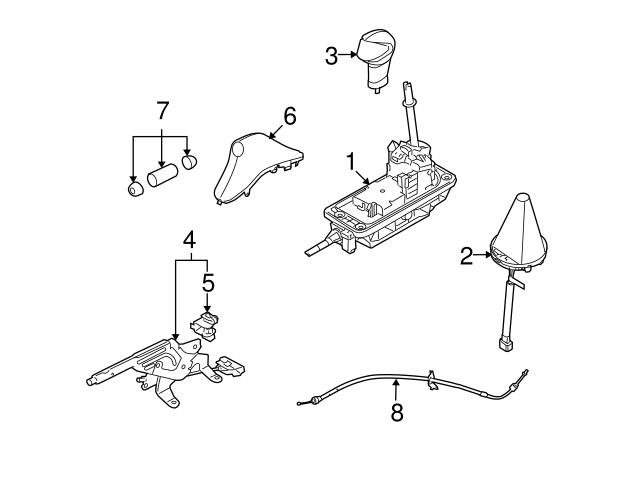 3
7
6
1
2
4
5
8