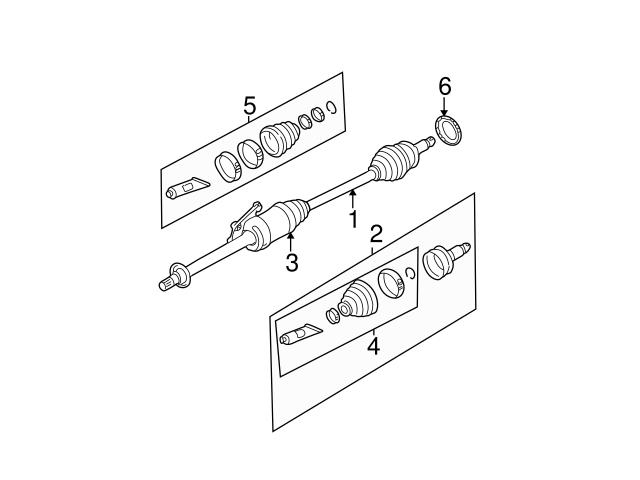 5
6
1
2
3
4