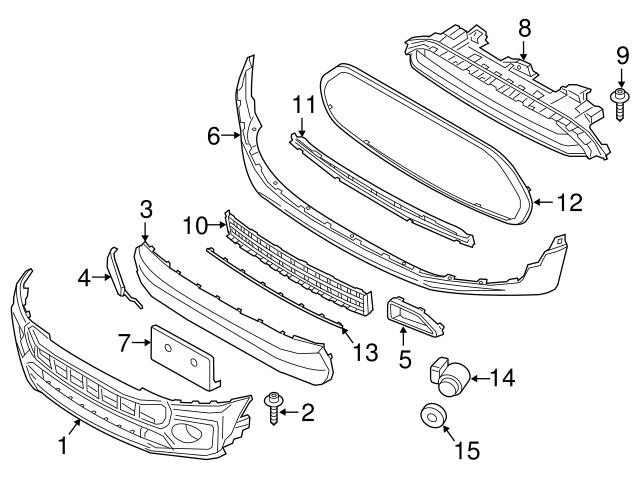 8
9
11
6
12
3
10
4
7
13
5
14
2
1
15