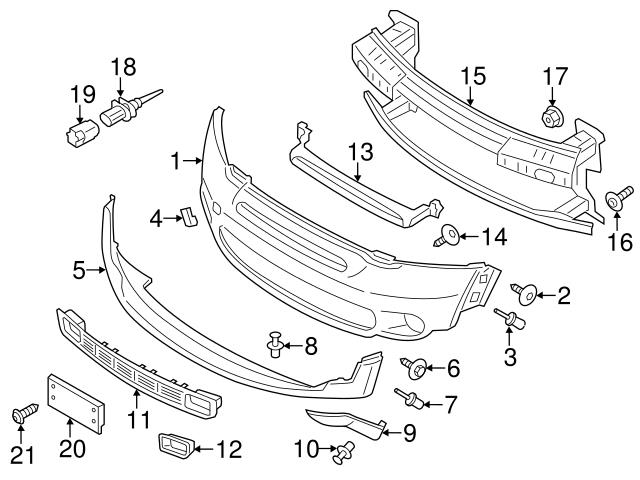 18
19
15
17
1
13
4
14
16
5
2
3
8
6
7
11
9
21
20
12
10