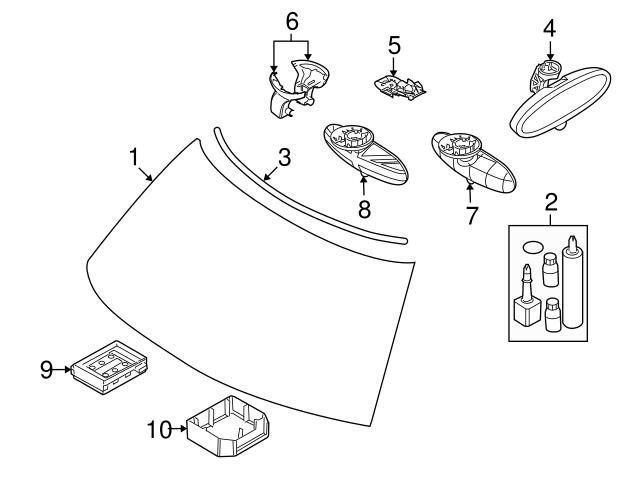 6
5
4
1
3
8
7
2
9
10