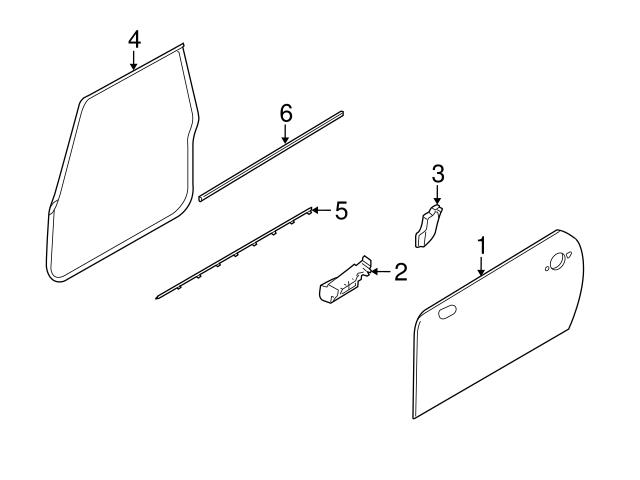 4
6
3
5
1
2