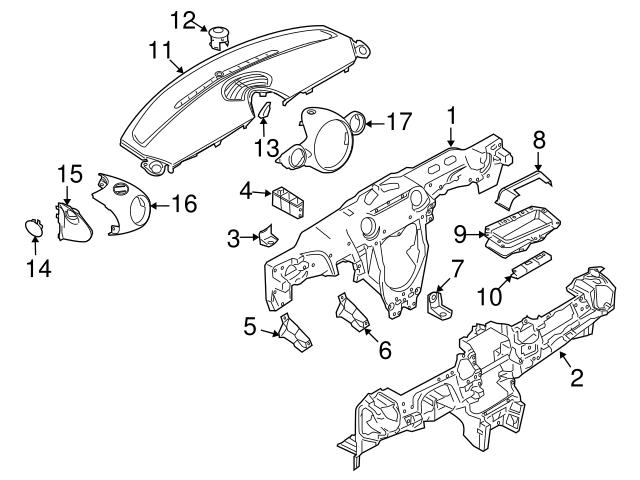 12
11
13
17
1
8
15
16
4
3
9
14
7
10
5
6
2