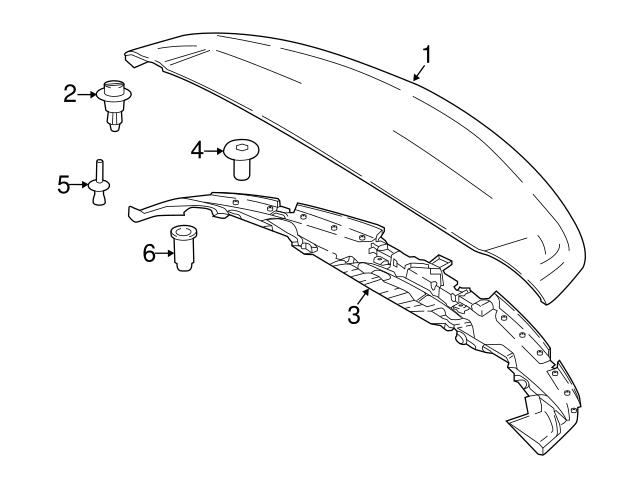 1
2
4
5
6
3