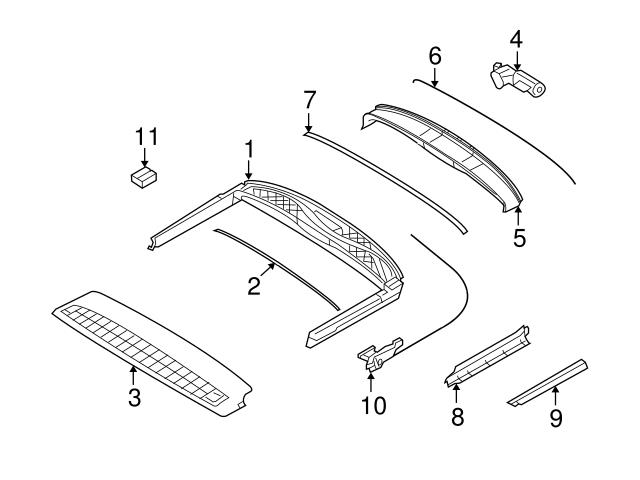 4
6
7
11
1
5
2
3
10
8
9