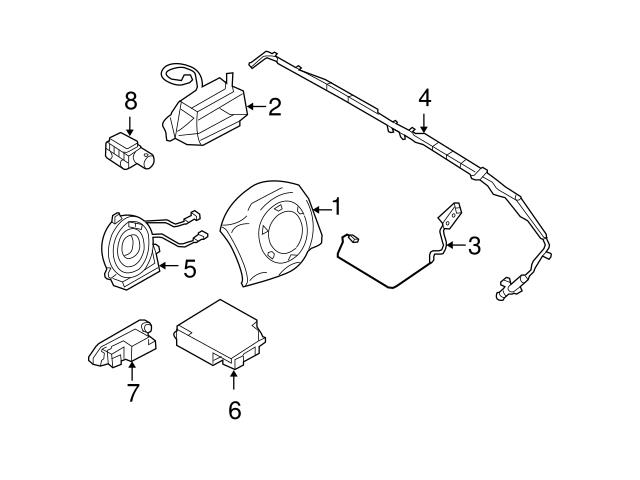 8
2
4
1
3
5
7
6