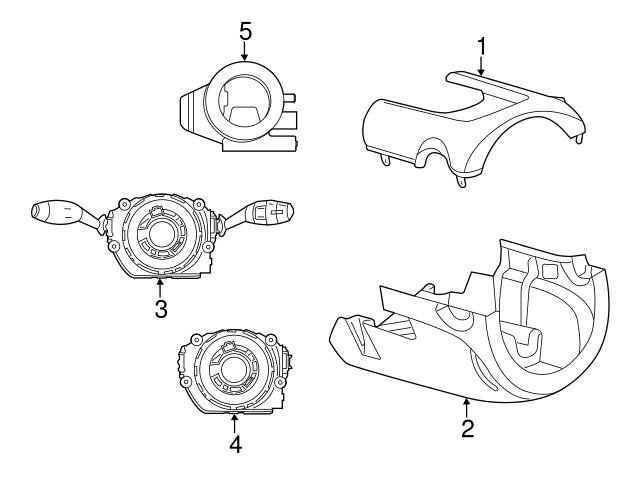 5
1
3
4
2