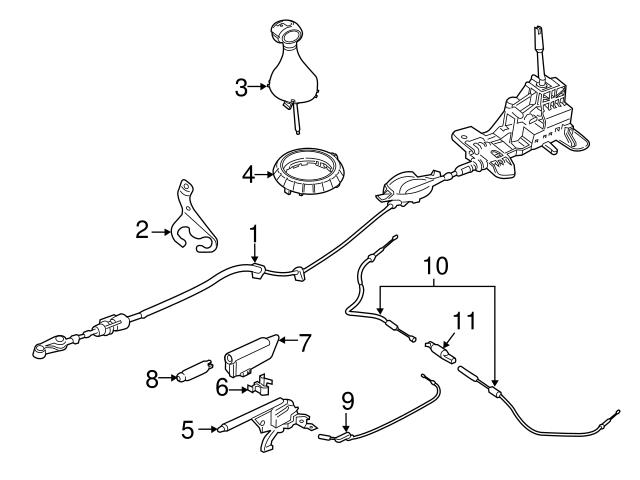 3
4
2
1
10
11
7
8
6
9
5