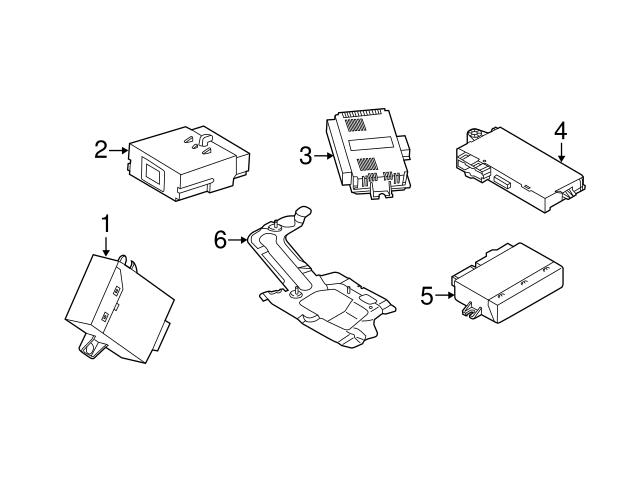 2
3
4
1
6
5