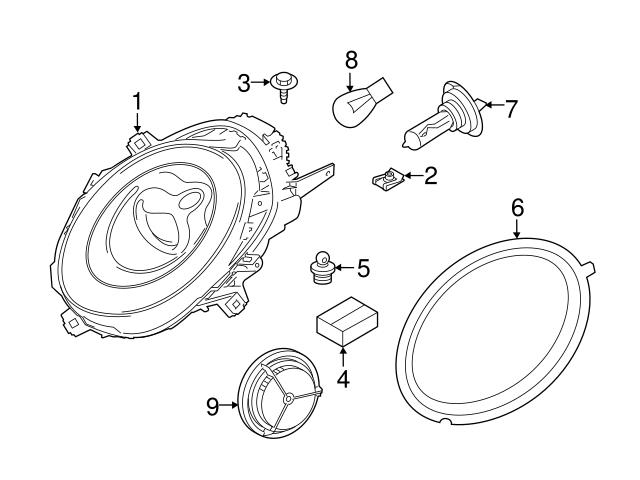 1
3
8
7
2
6
5
4
9