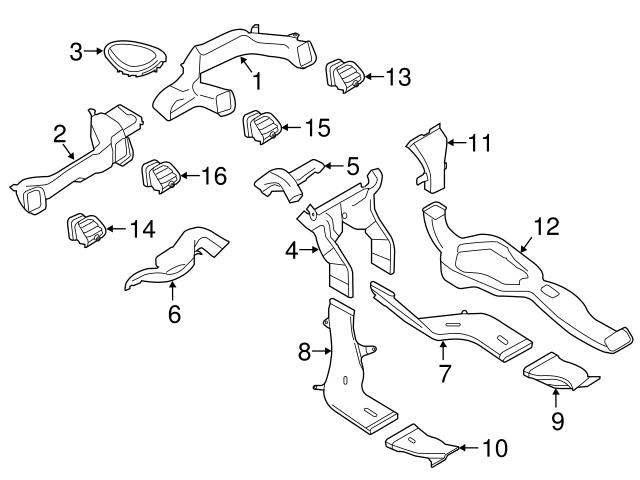 3
1
13
2
15
11
16
5
14
12
4
6
8
7
9
10