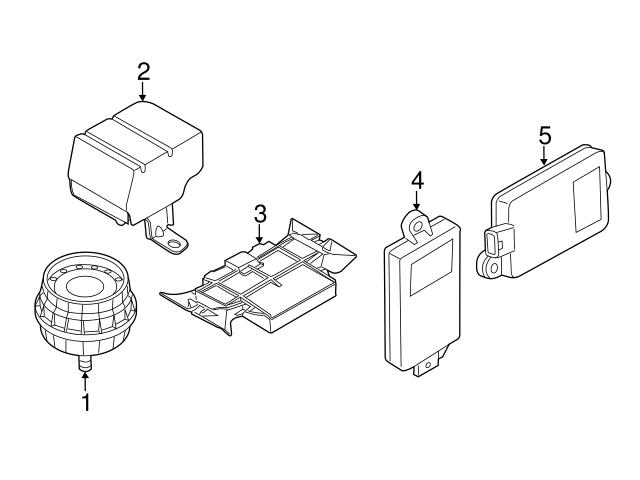 2
5
4
3
1