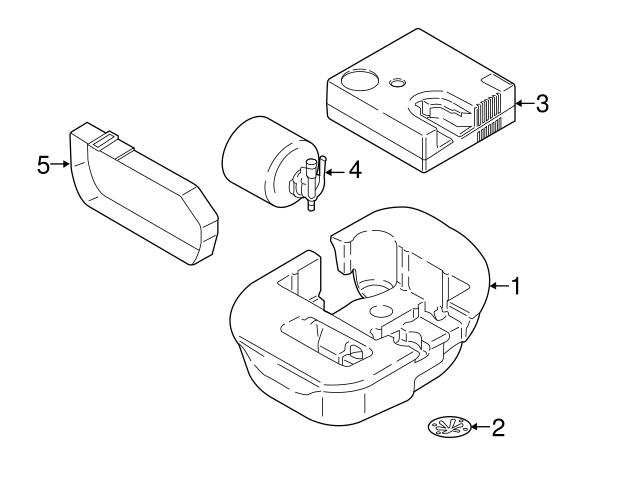 3
5
4
1
2