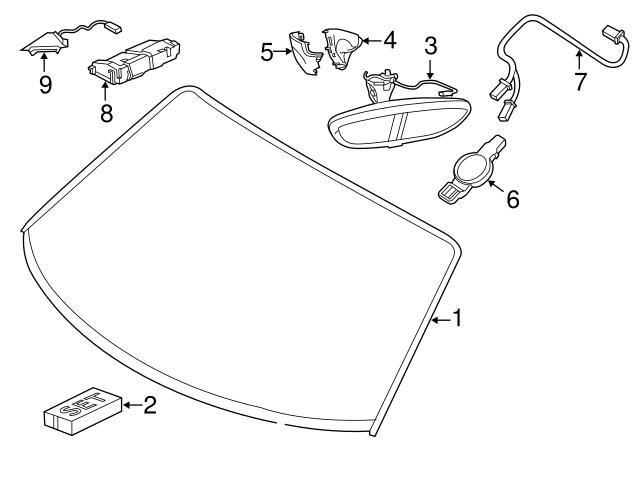 9
8
5
4
3
7
6
1
SET
2