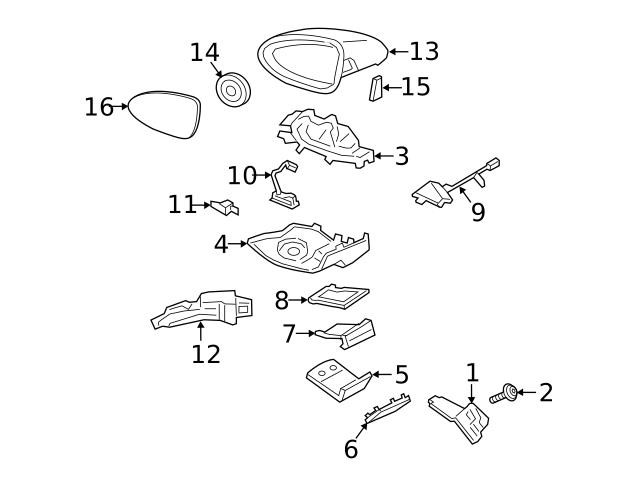 14
13
15
16
3
10
9
11
4
8
12
7
5
1
2
6