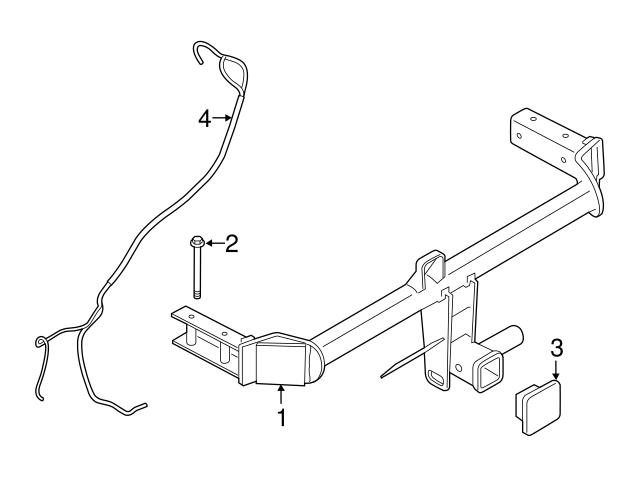 4
2
3
1