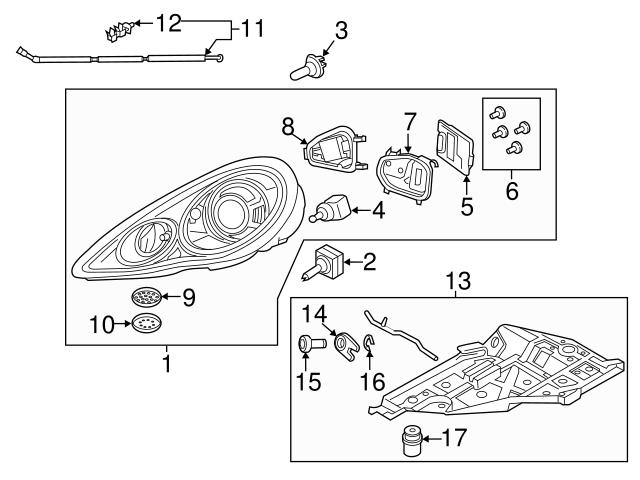 12
11
3
8
7
6
5
4
2
9
10
1
13
14
15
16
17