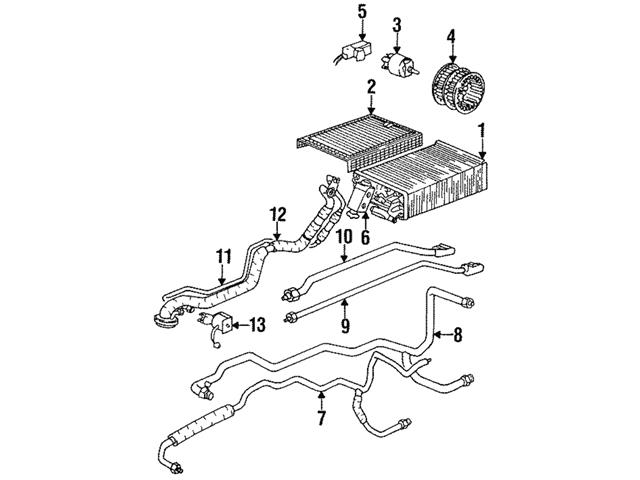 5
3
4
2
1
12
10
6
11
9
13
8
7