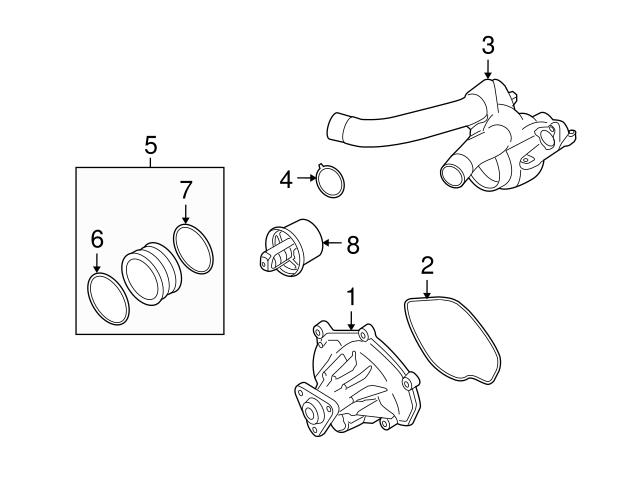 3
5
4
7
6
8
2
1