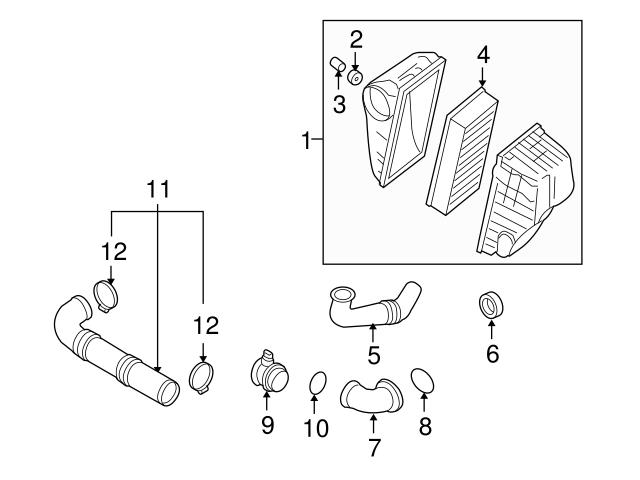 2
4
3
1
11
12
12
5
6
9
10
7
8