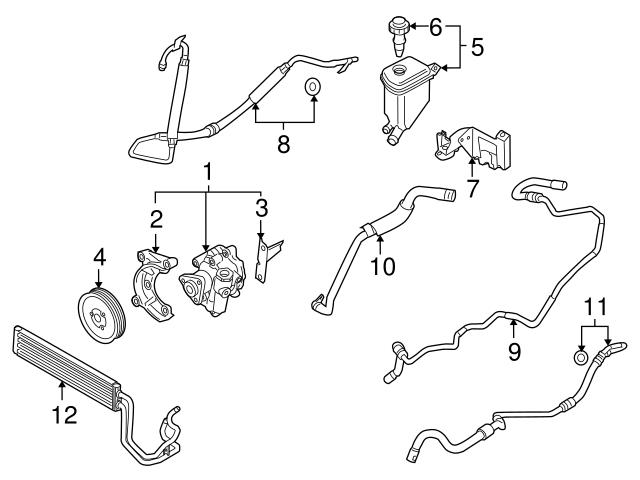 6
5
8
7
1
2
3
4
10
9
11
12