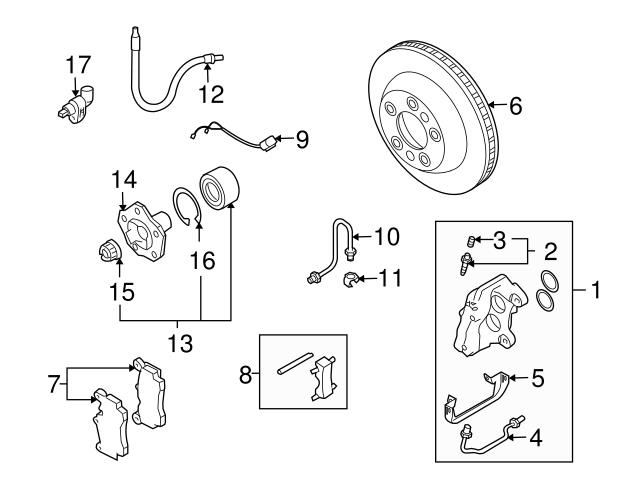 17
12
6
9
14
16
15
13
10
11
3
2
1
5
4
7
8