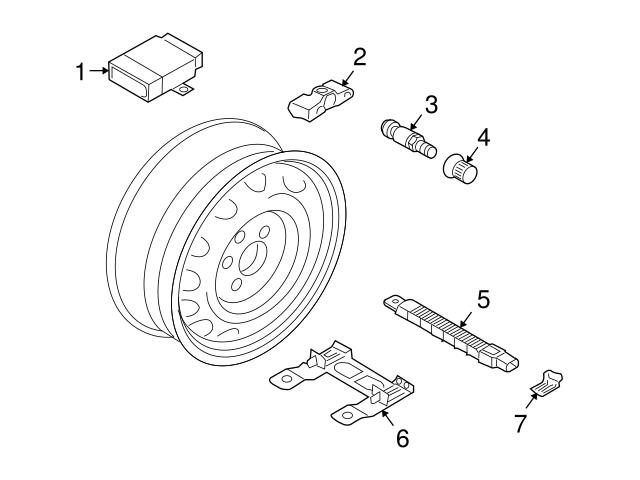 1
2
3
4
5
6
7