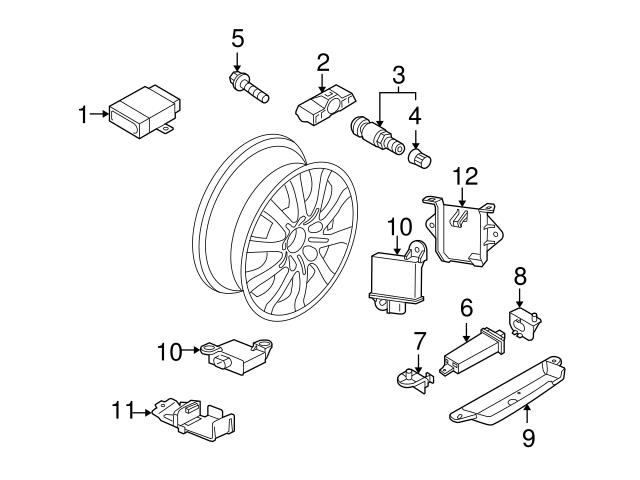 5
2
3
1
4
12
10
8
6
10
7
11
9