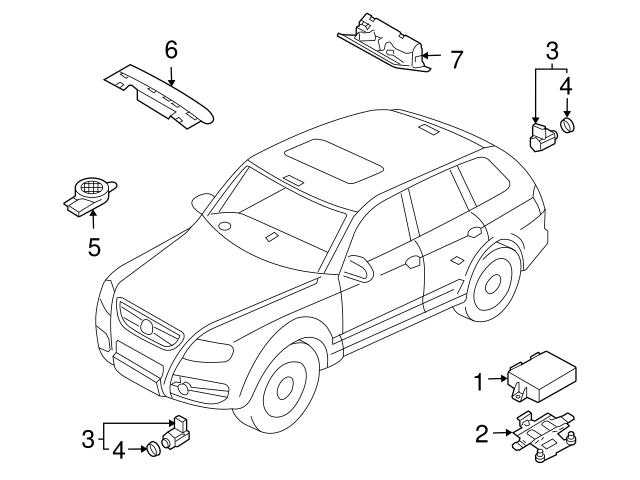 6
7
3
4
5
1
2
3
4