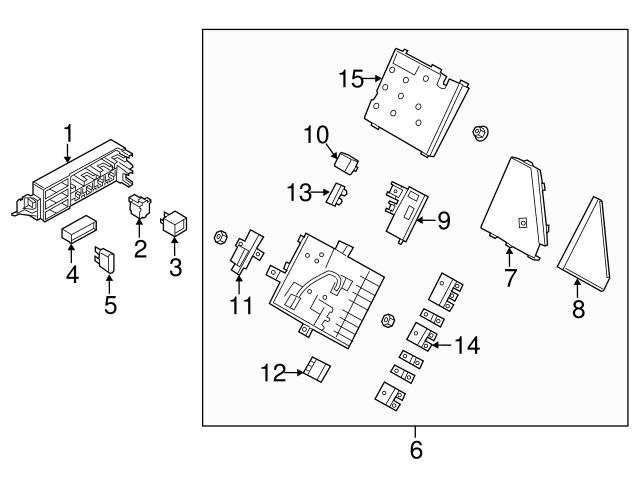 1
2
3
4
5
15
10
13
9
7
8
11
14
12
6