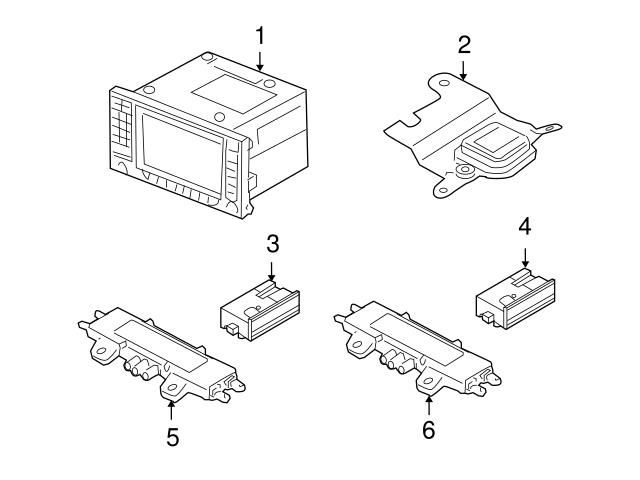 1
2
3
4
5
6