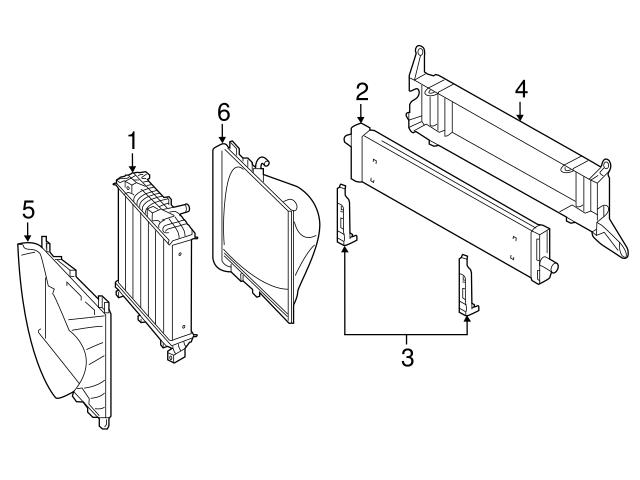 5
1
6
2
4
3