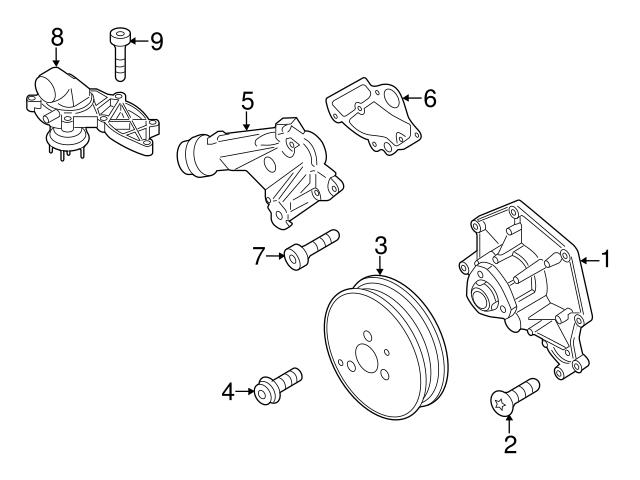 8
9
5
6
7
3
1
4
2